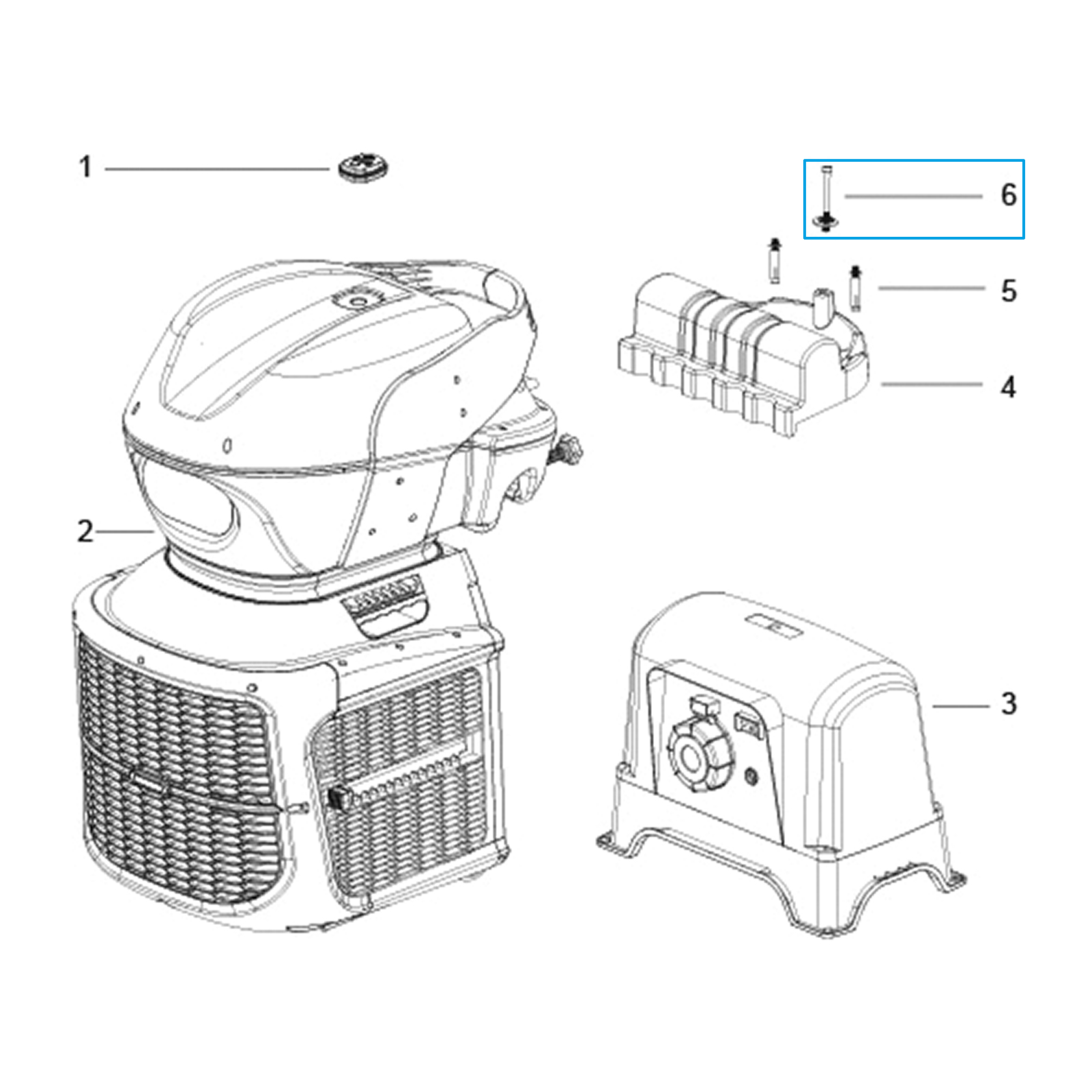 1
6
5
4
2
3