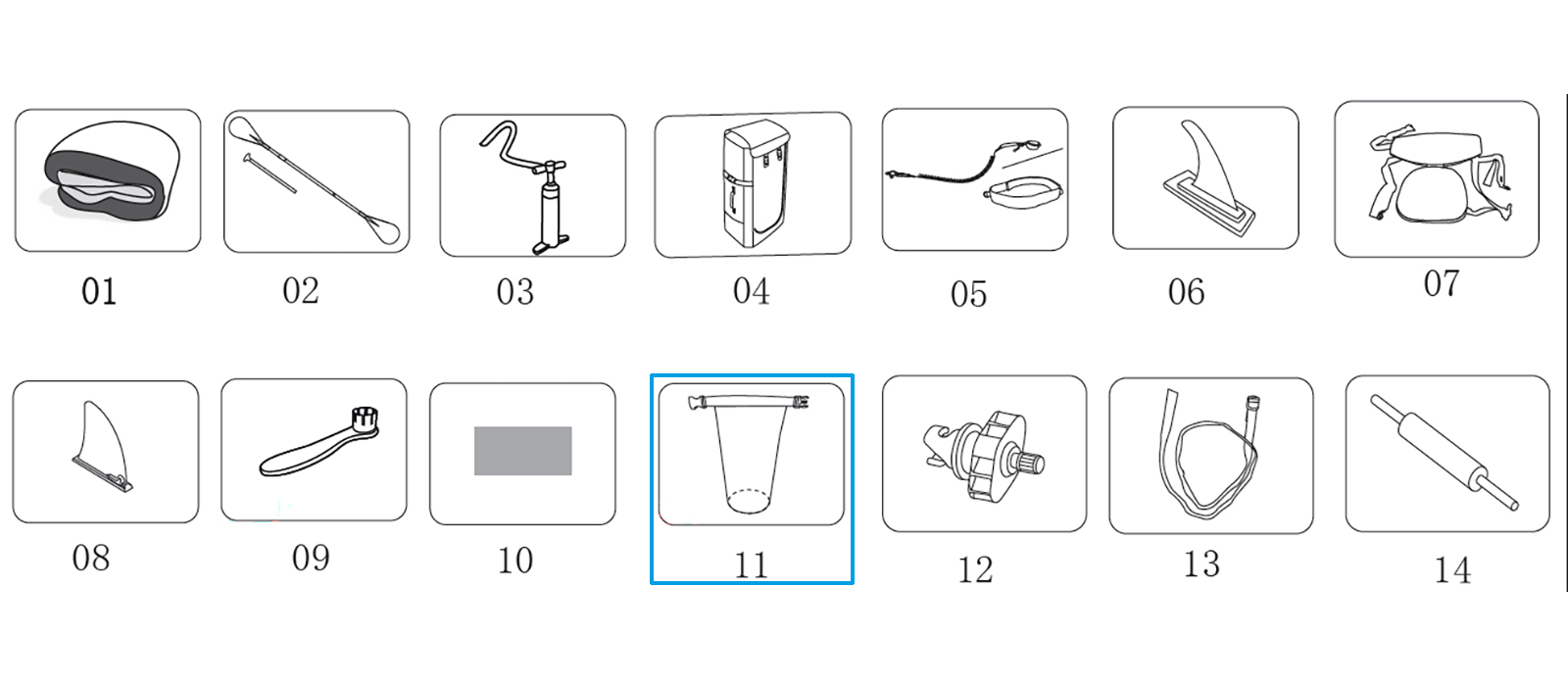 01 02 03 04 05 06 07

08 09 10 11 12 13 14