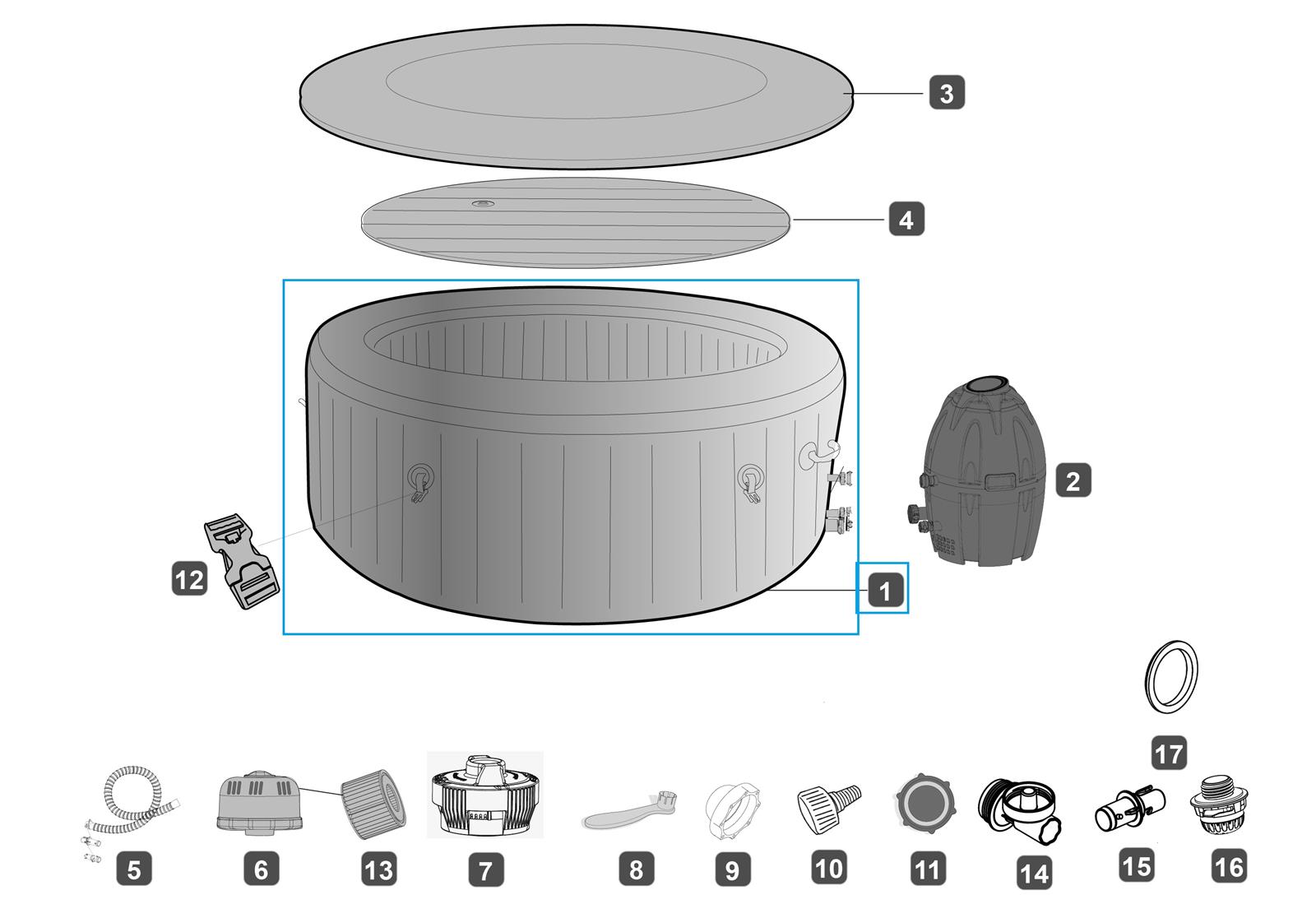 3

4

2

12

1

17

5 6 13 7 8 9 10 11 14 15 16