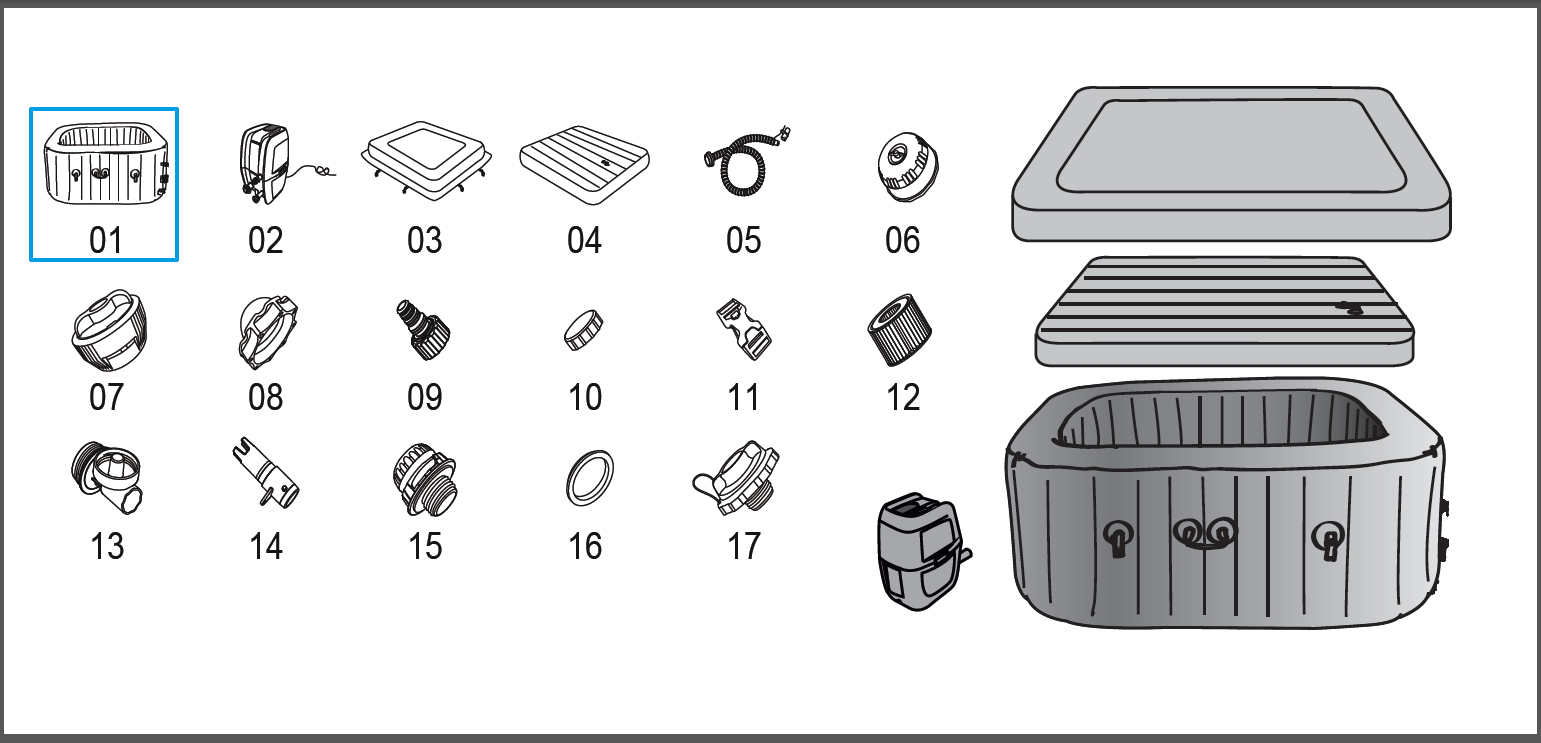 01 02 03 04 05 06

07 08 09 10 11 12

13 14 15 16 17