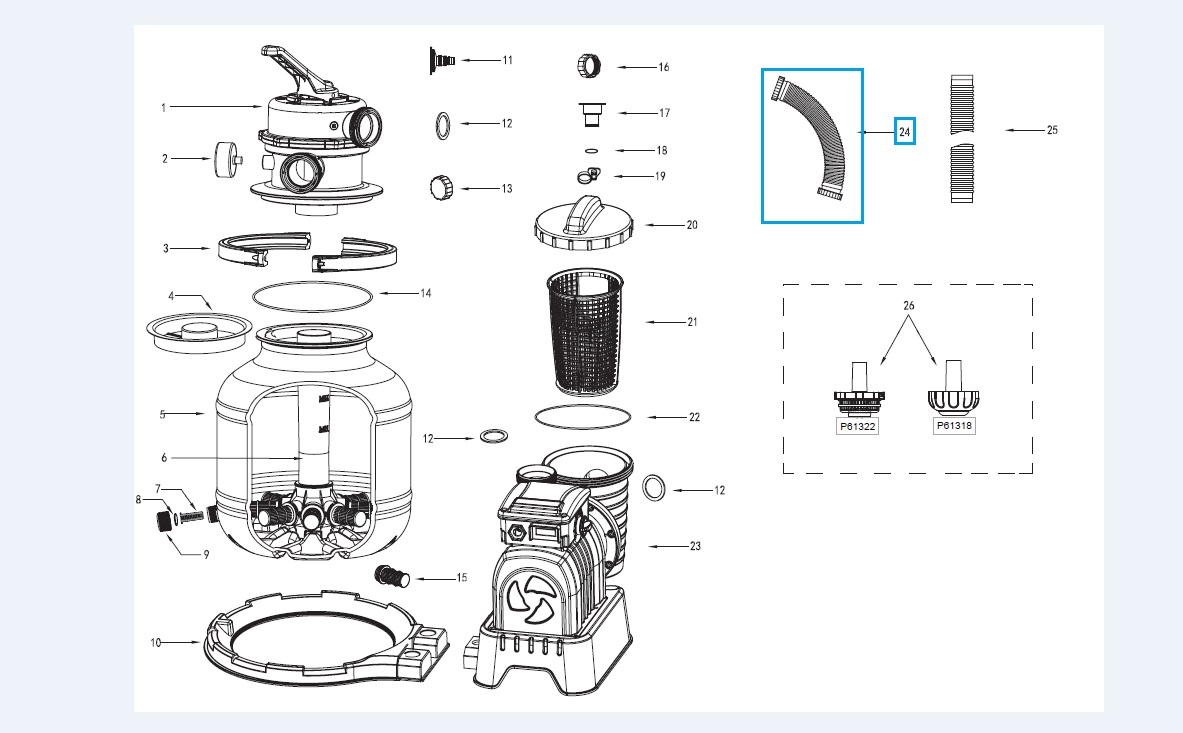 1
2
3
4
5
6
7
8
9
10
11
12
13
14
12
15
16
17
18
19
20
21
22
12
23
24
25
26
P61322
P61318