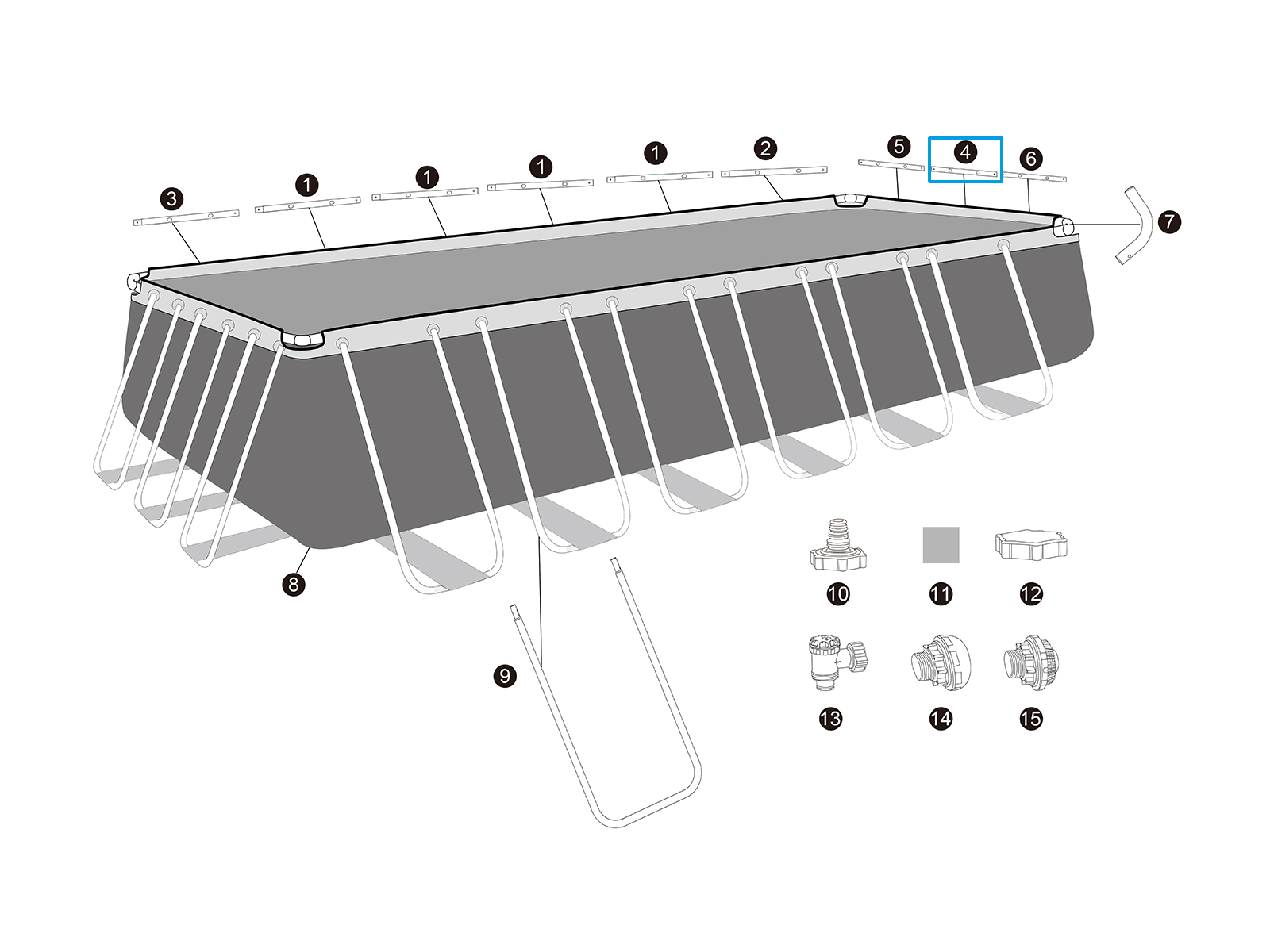 3
1
1
1
1
2
5
4
6
7
8
9
10
11
12
13
14
15